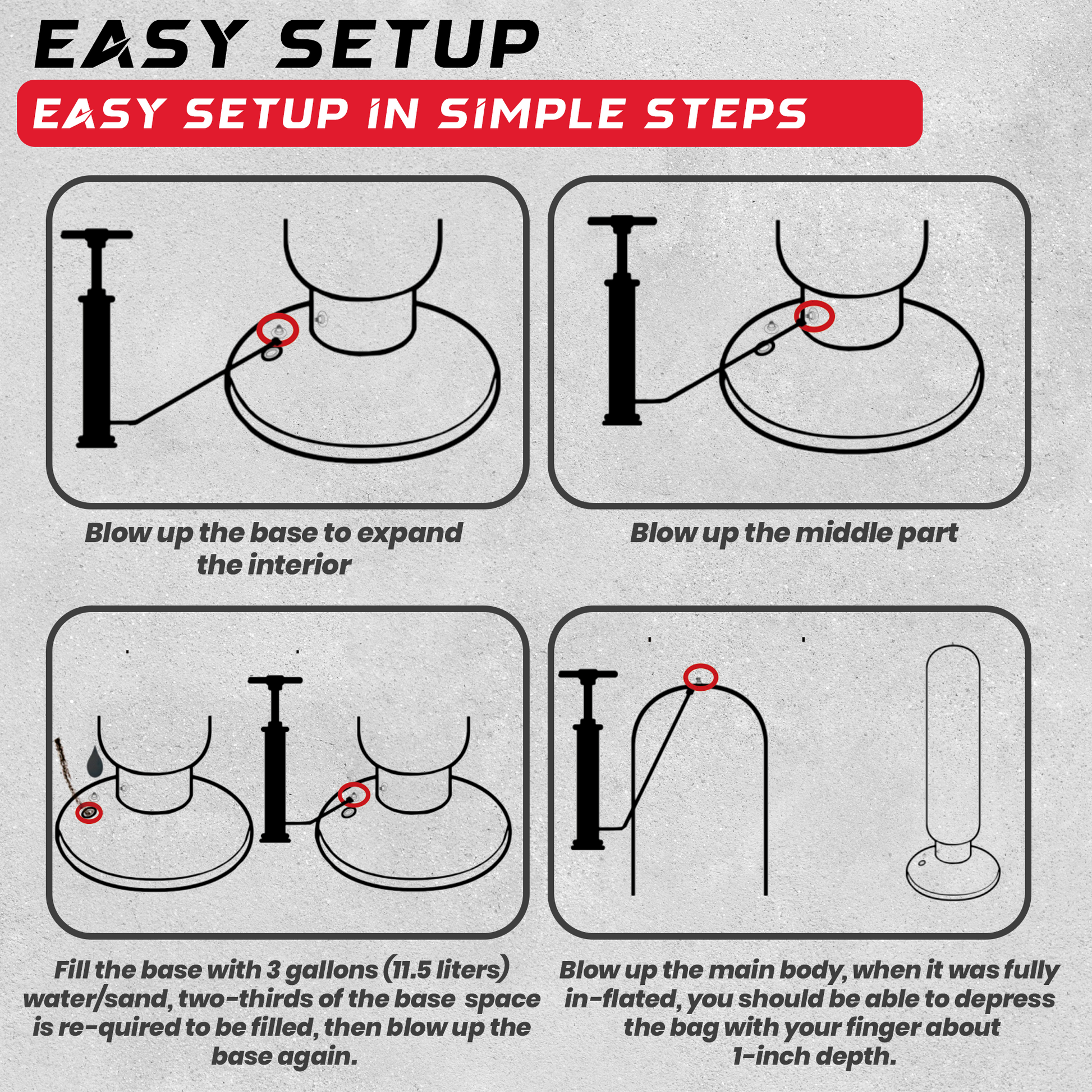 EASY SETUP

EASY SETUP IN SIMPLE STEPS

Blow up the base to expand the interior

Blow up the middle part

Fill the base with 3 gallons (11.5 liters) water/sand, two-thirds of the base space is re-quired to be filled, then blow up the base again.

Blow up the main body, when it was fully in-flated, you should be able to depress the bag with your finger about 1-inch depth.